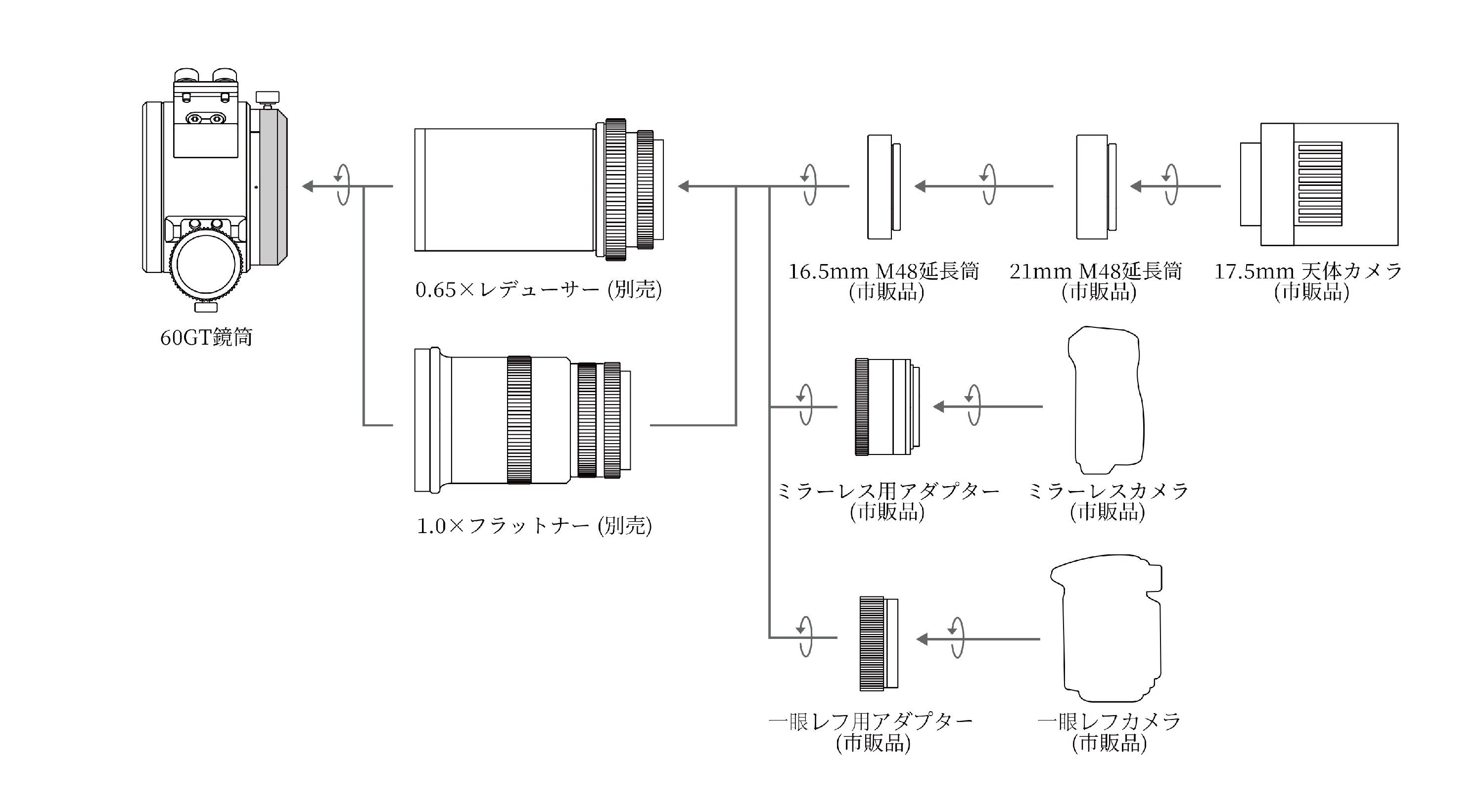 60GT鏡筒

0.65×レデューサー (別売)

1.0×フラットナー (別売)

16.5mm M48延長筒
(市販品)

21mm M48延長筒
(市販品)

17.5mm 天体カメラ
(市販品)

ミラーレス用アダプター
(市販品)

ミラーレスカメラ
(市販品)

一眼レフ用アダプター
(市販品)

一眼レフカメラ
(市販品)