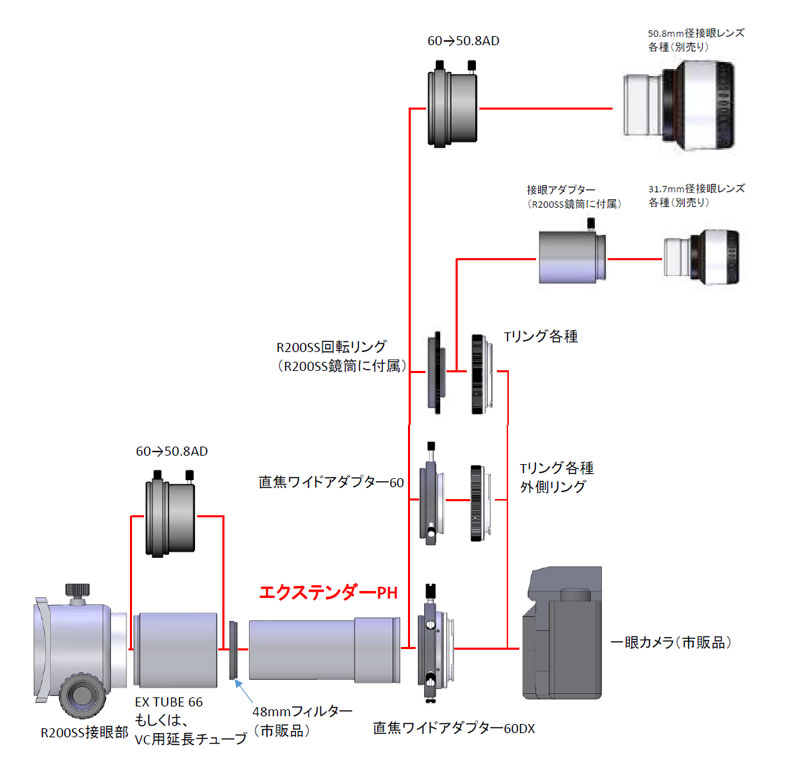 60→50.8AD

50.8mm径接眼レンズ
各種（別売り）

接眼アダプター
（R200SS鏡筒に付属）

31.7mm径接眼レンズ
各種（別売り）

R200SS回転リング
（R200SS鏡筒に付属）

Tリング各種

60→50.8AD

直焦ワイドアダプター60

Tリング各種
外側リング

エクステンダーPH

一眼カメラ（市販品）

R200SS接眼部

EX TUBE 66
もしくは、
VC用延長チューブ

48mmフィルター
（市販品）

直焦ワイドアダプター60DX