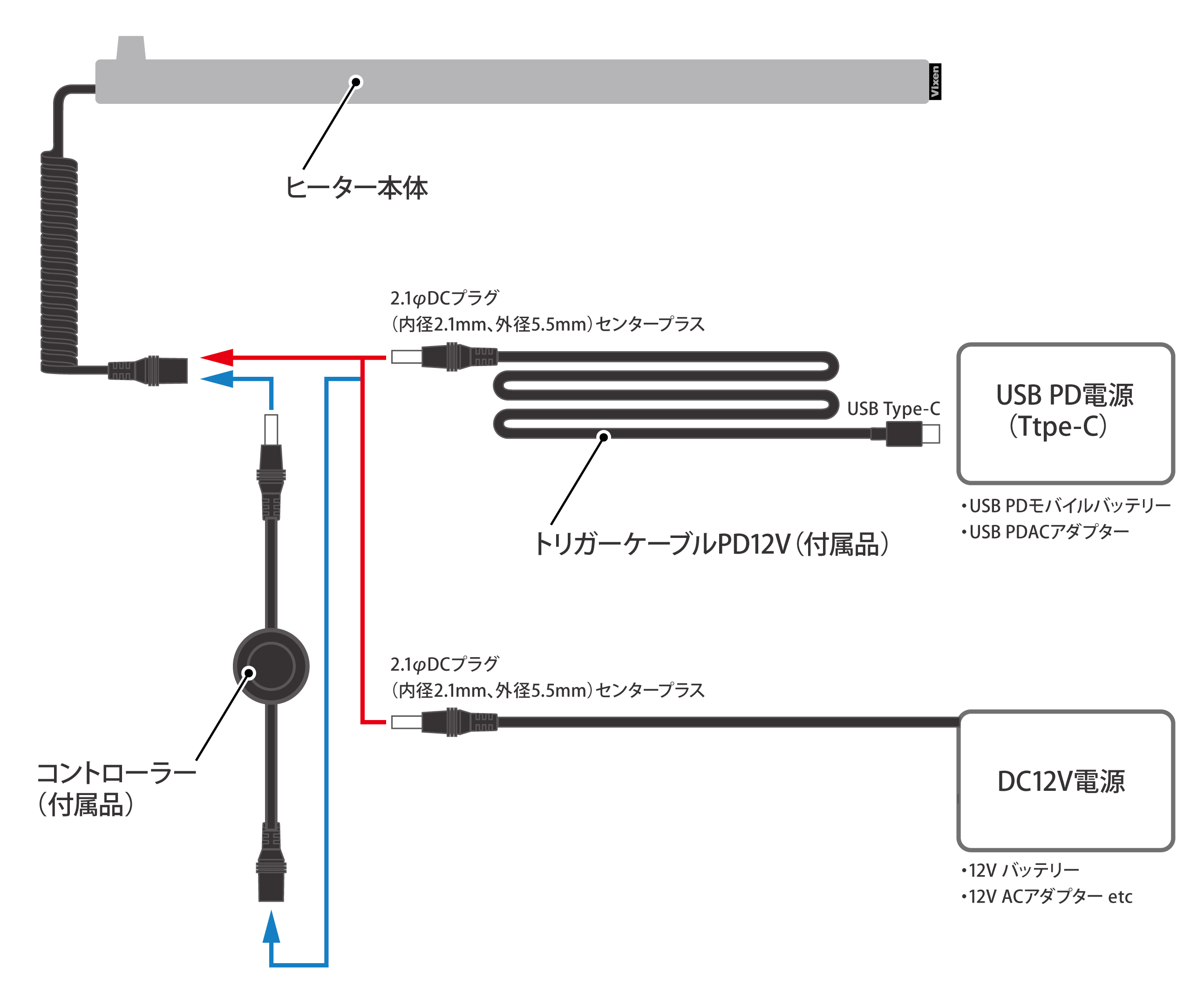 Vixen

ヒーター本体

2.1φDCプラグ
(内径2.1mm、外径5.5mm)センタープラス

USB Type-C

USB PD電源
(Ttpe-C)

・USB PDモバイルバッテリー
・USB PDACアダプター

トリガーケーブルPD12V(付属品)

2.1φDCプラグ
(内径2.1mm、外径5.5mm)センタープラス

コントローラー
(付属品)

DC12V電源

・12V バッテリー
・12V ACアダプター etc